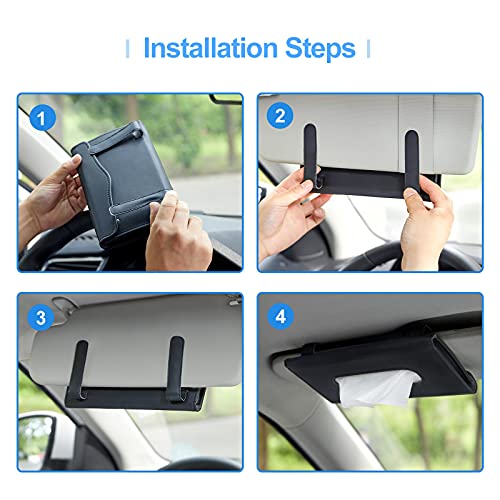 Installation Steps

1

2

3

4